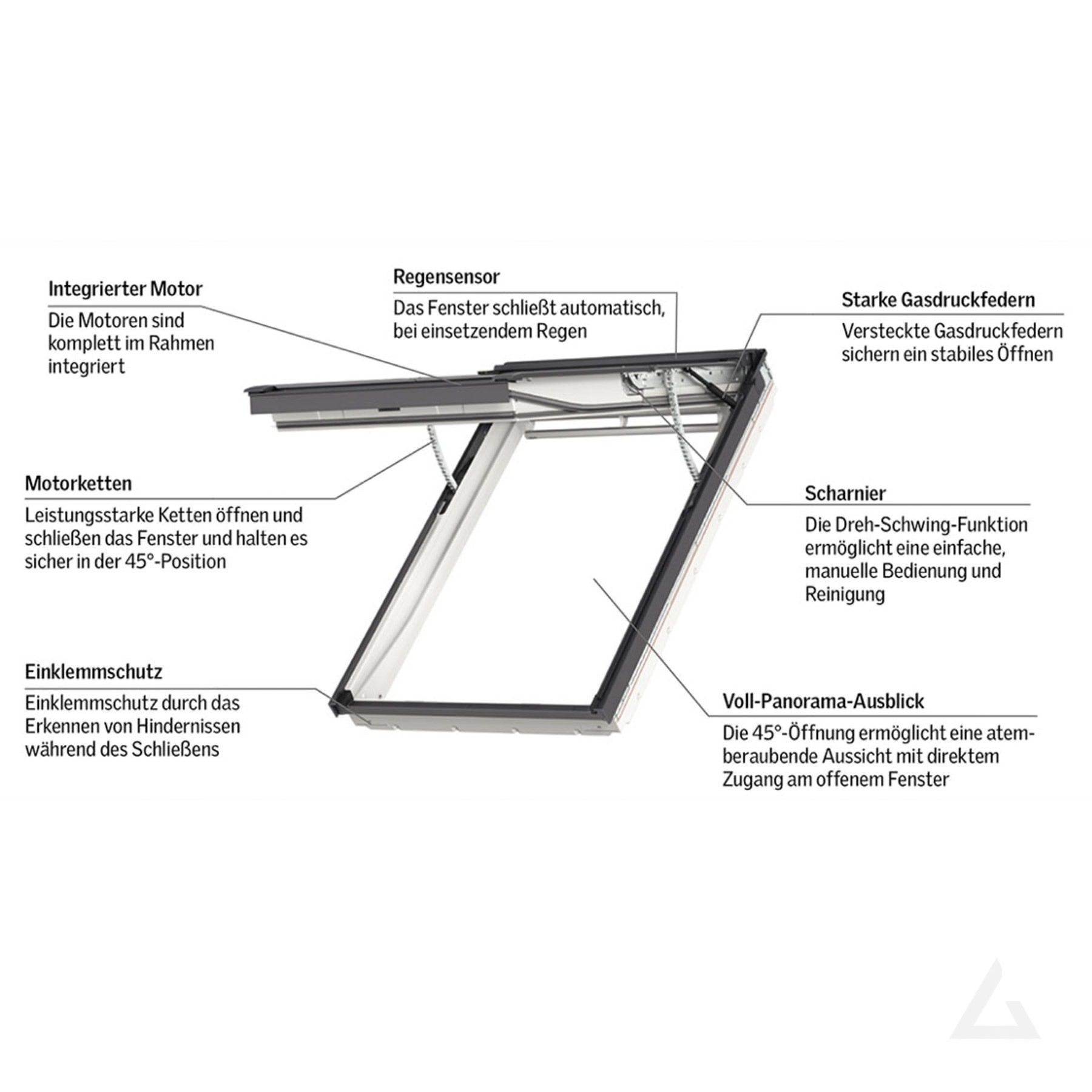 Integrierter Motor
Die Motoren sind komplett im Rahmen integriert

Regensensor
Das Fenster schließt automatisch, bei einsetzendem Regen

Starke Gasdruckfedern
Versteckte Gasdruckfedern sichern ein stabiles Öffnen

Motorketten
Leistungsstarke Ketten öffnen und schließen das Fenster und halten es sicher in der 45°-Position

Scharnier
Die Dreh-Schwing-Funktion ermöglicht eine einfache, manuelle Bedienung und Reinigung

Einklemmschutz
Einklemmschutz durch das Erkennen von Hindernissen während des Schließens

Voll-Panorama-Ausblick
Die 45°-Öffnung ermöglicht eine atemberaubende Aussicht mit direktem Zugang am offenem Fenster